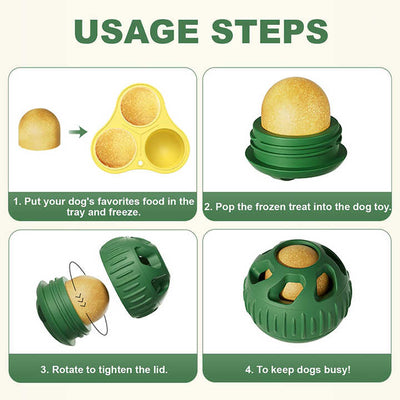 USAGE STEPS

1. Put your dog's favorites food in the tray and freeze.

2. Pop the frozen treat into the dog toy.

3. Rotate to tighten the lid.

4. To keep dogs busy!