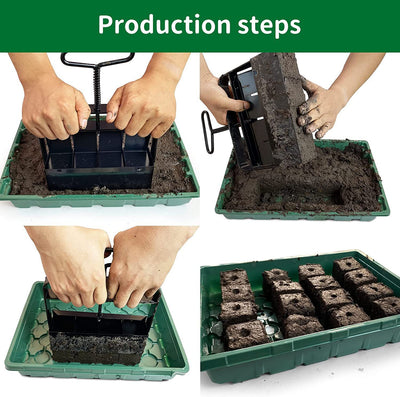 Production steps