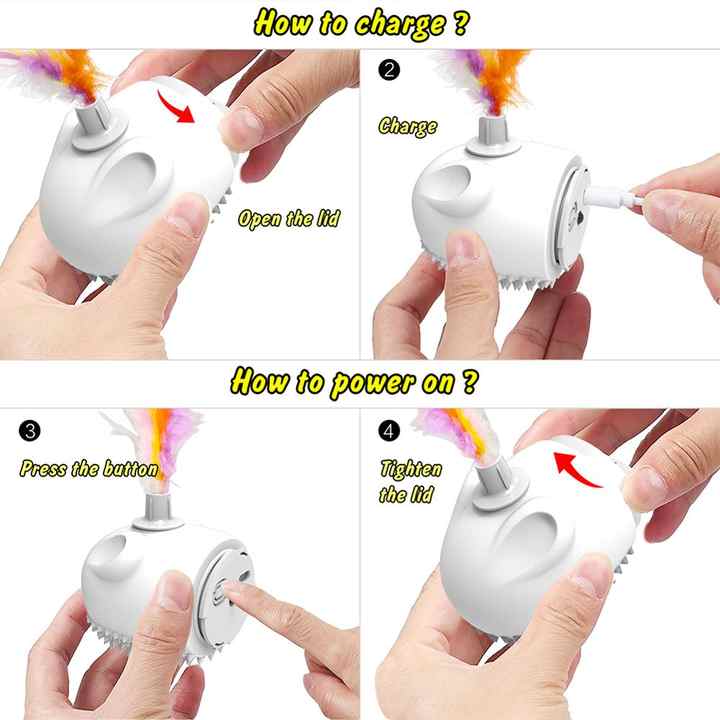 How to charge ?

Open the lid

2

Charge

How to power on ?

3

Press the button

4

Tighten the lid