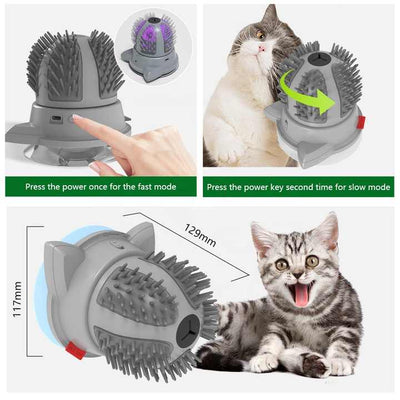 Press the power once for the fast mode

Press the power key second time for slow mode

129mm

117mm