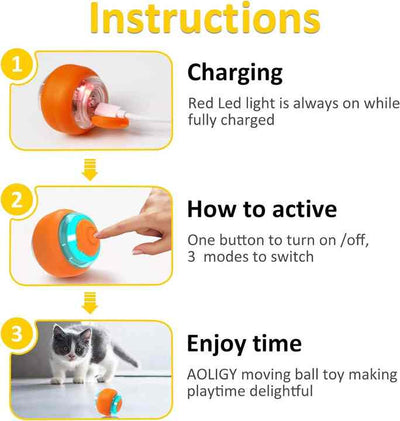 Instructions

1

Charging

Red Led light is always on while fully charged

2

How to active

One button to turn on /off,
3 modes to switch

3

Enjoy time

AOLIGY moving ball toy making playtime delightful