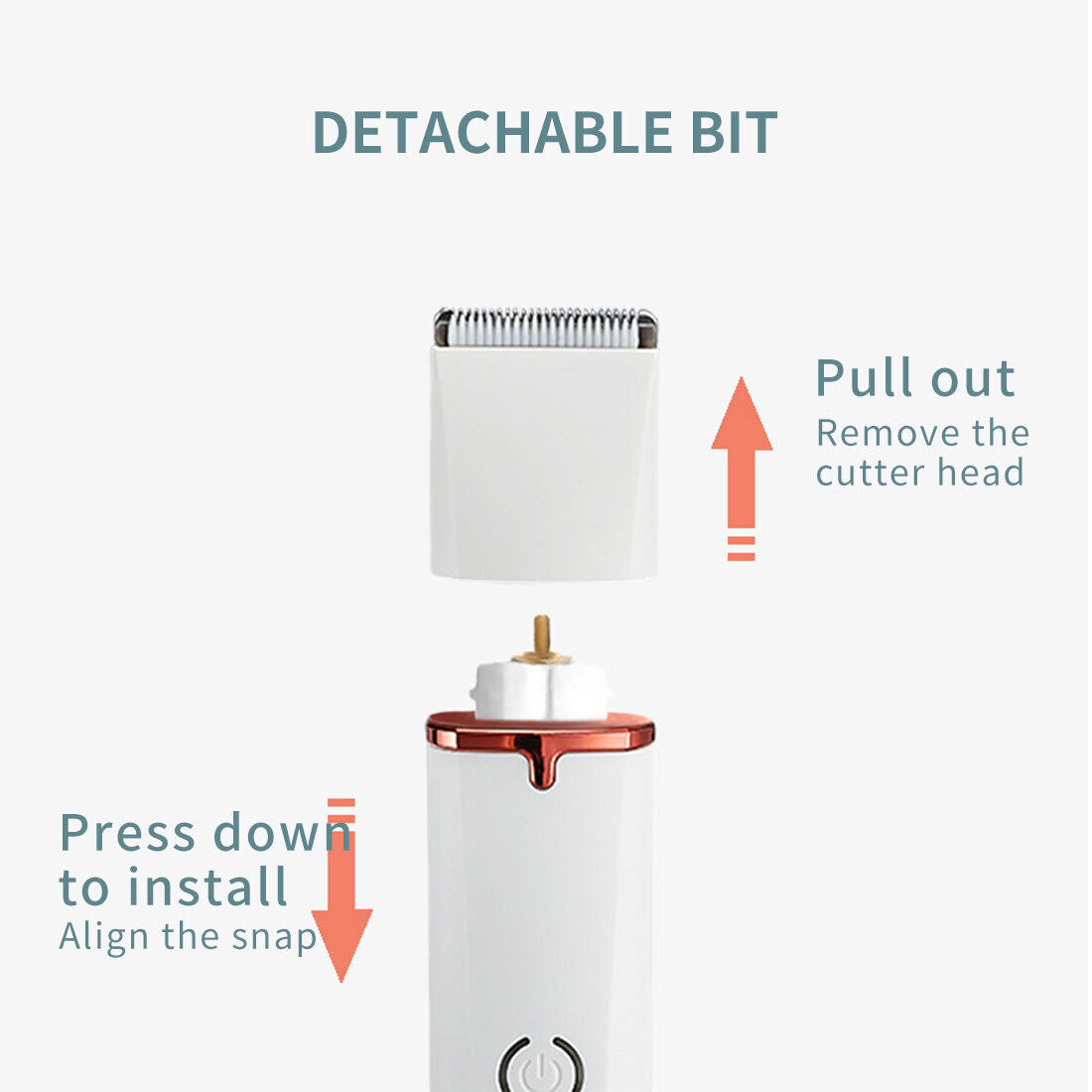 DETACHABLE BIT

Pull out
Remove the cutter head

Press down to install
Align the snap