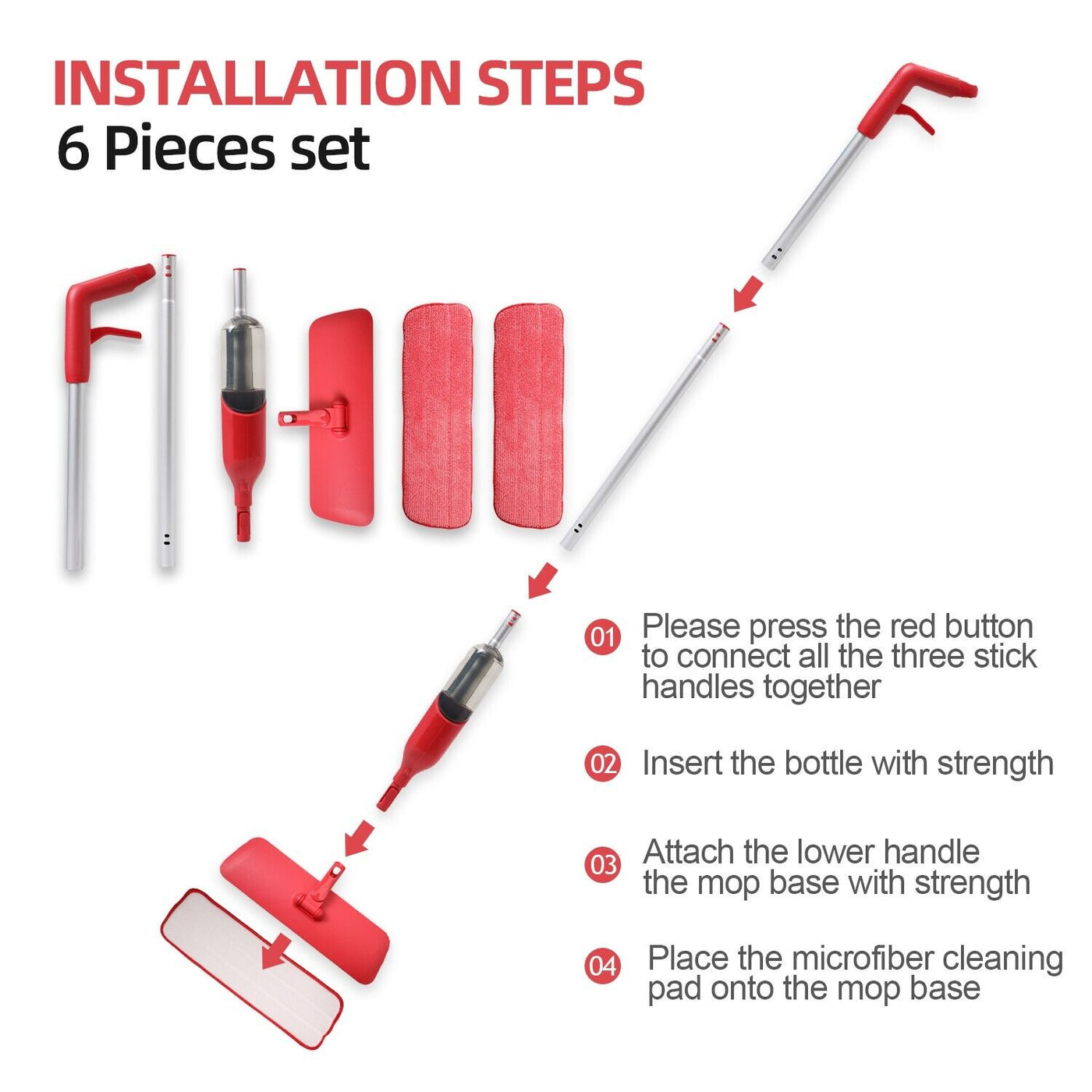 INSTALLATION STEPS
6 Pieces set

01 Please press the red button to connect all the three stick handles together

02 Insert the bottle with strength

03 Attach the lower handle the mop base with strength

04 Place the microfiber cleaning pad onto the mop base